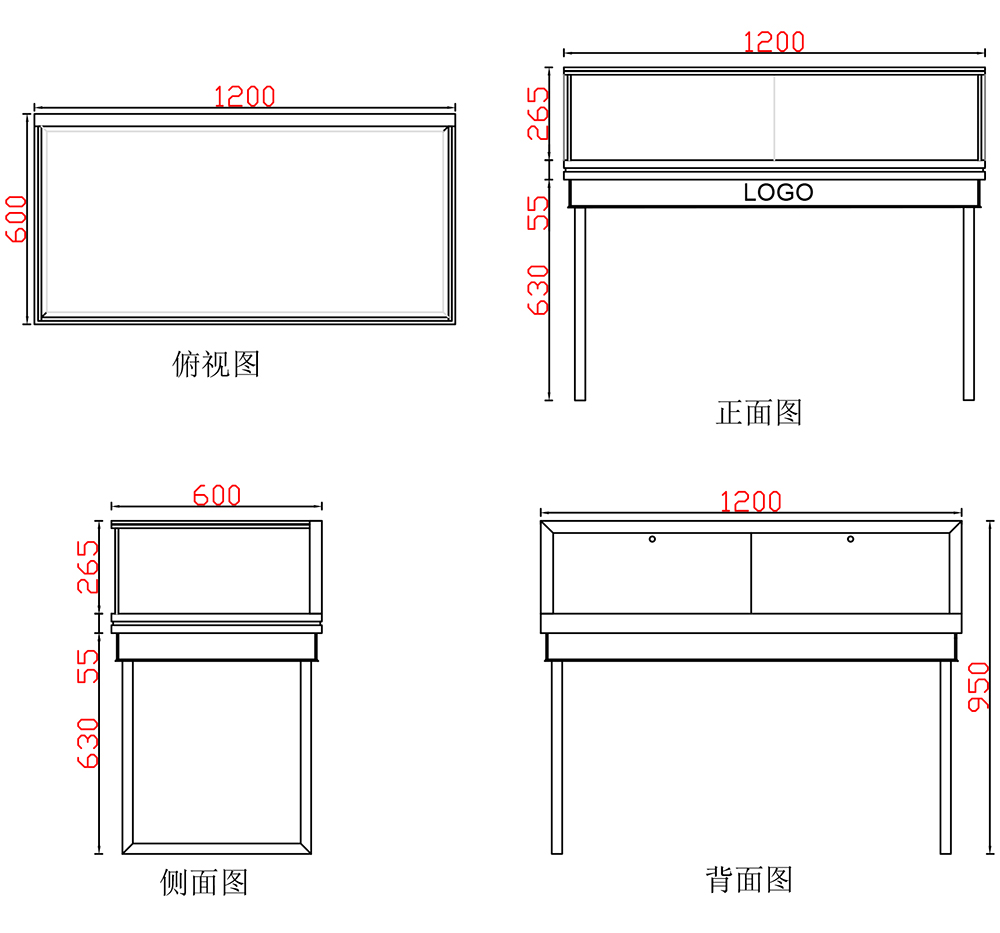 1200
600
俯视图

1200
265
55
630
LOGO
正面图

600
265
55
630
侧面图

1200
950
背面图