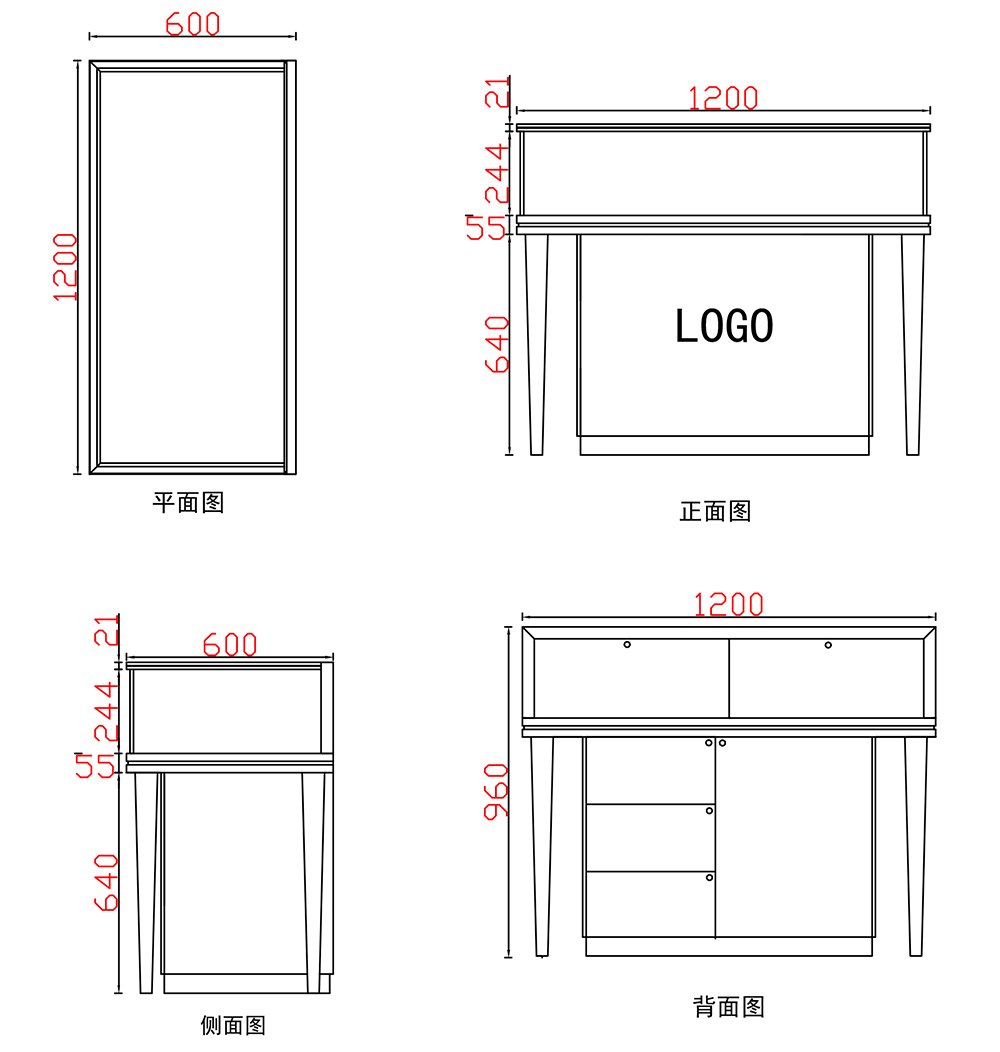 600
1200
平面图

21
1200
244
55
640
LOGO
正面图

21
600
244
55
640
侧面图

1200
960
背面图